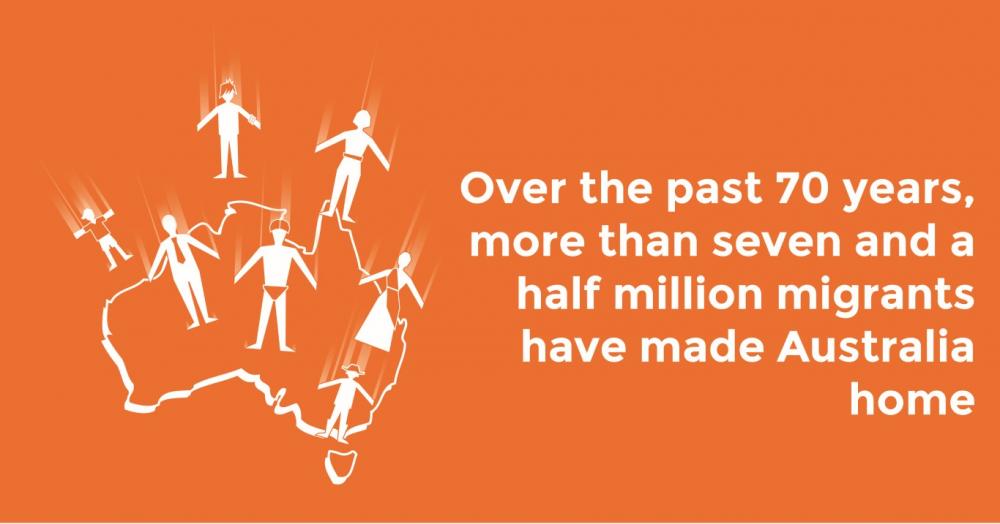 Over the past 70 years, more than seven and a half million migrants have made Australia home